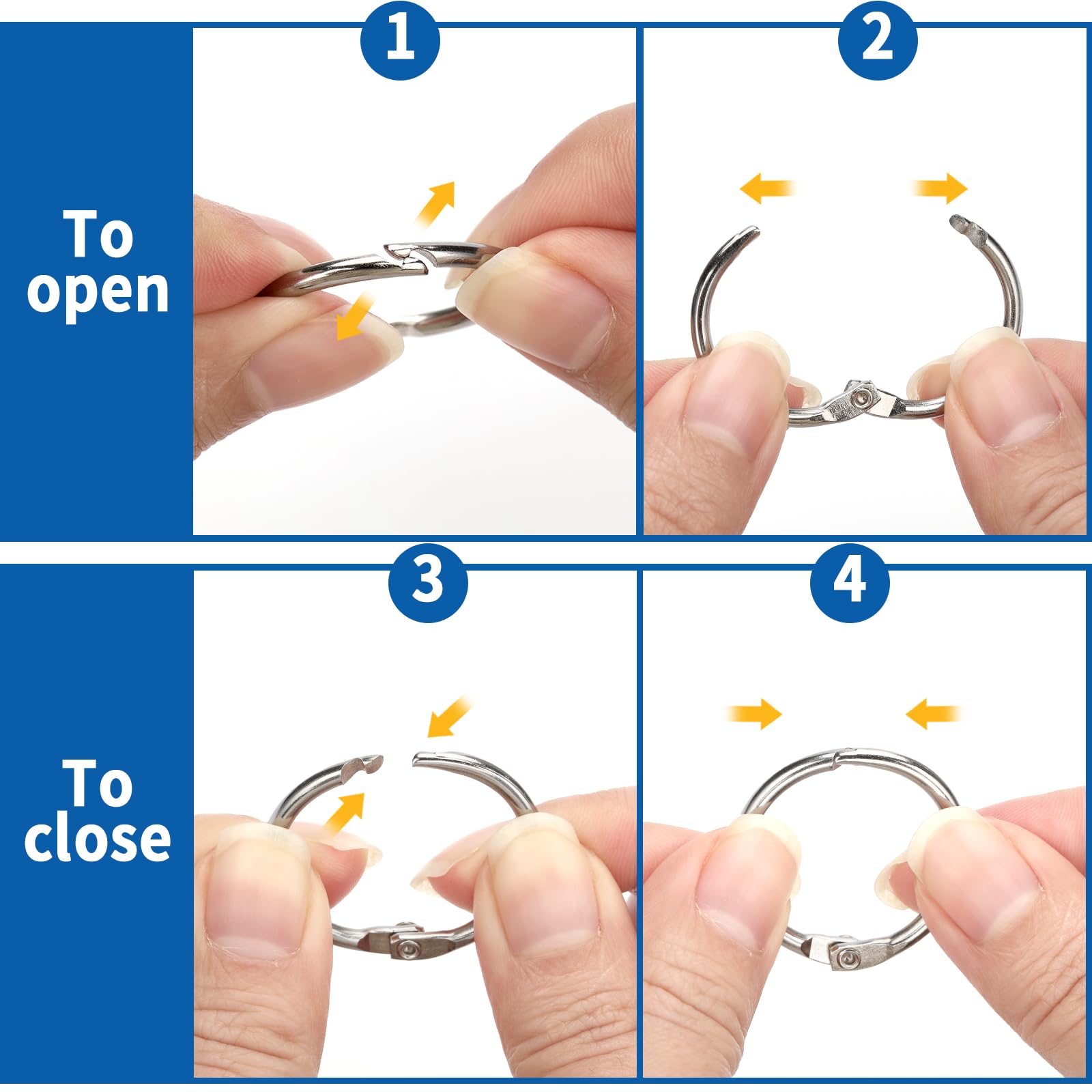 To open

1

2

To close

3

4